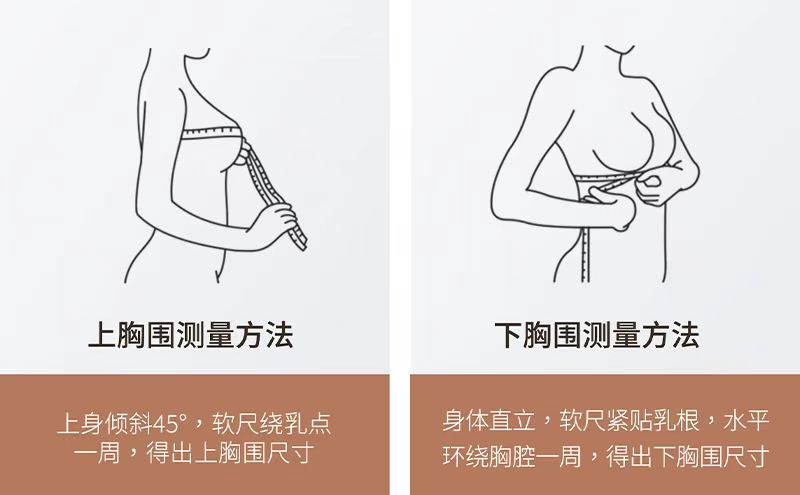 上胸围测量方法

上身倾斜45°，软尺绕乳点一周，得出上胸围尺寸

下胸围测量方法

身体直立，软尺紧贴乳根，水平环绕胸腔一周，得出下胸围尺寸